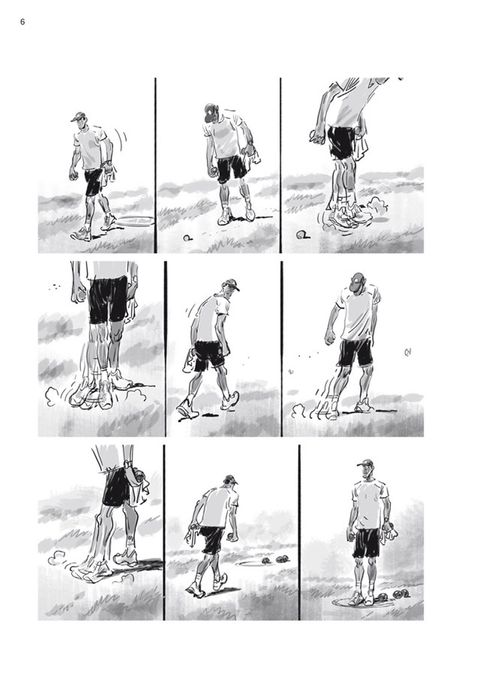 6