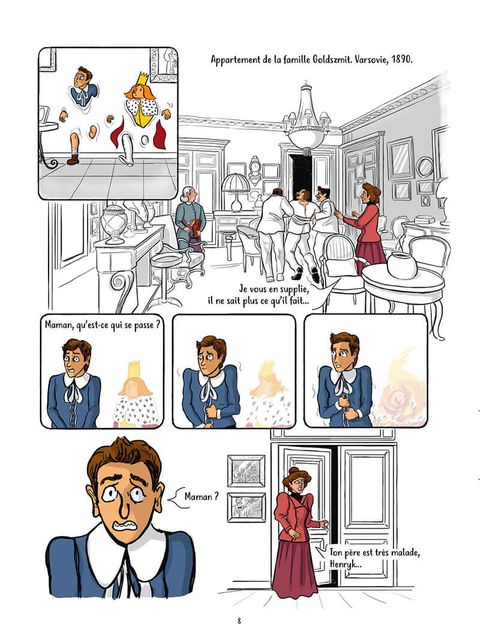 Appartement de la famille Goldszmit. Varsovie, 1890.

Je vous en supplie, il ne sait plus ce qu'il fait...

Maman, qu'est-ce qui se passe ?

Maman ?

Ton père est très malade, Henryk...

8