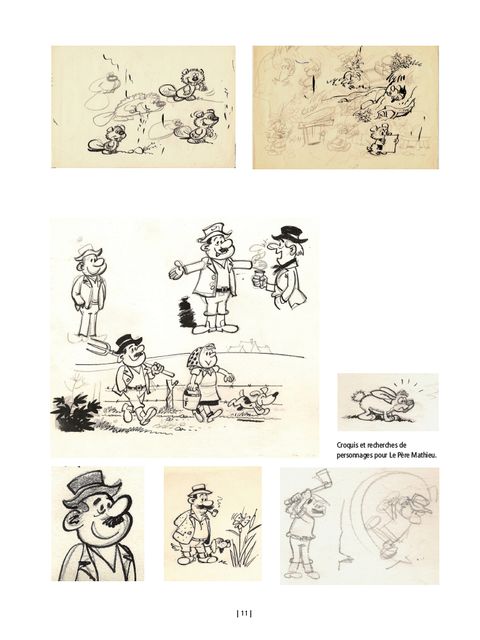 Croquis et recherches de personnages pour Le Père Mathieu.

| 11 |