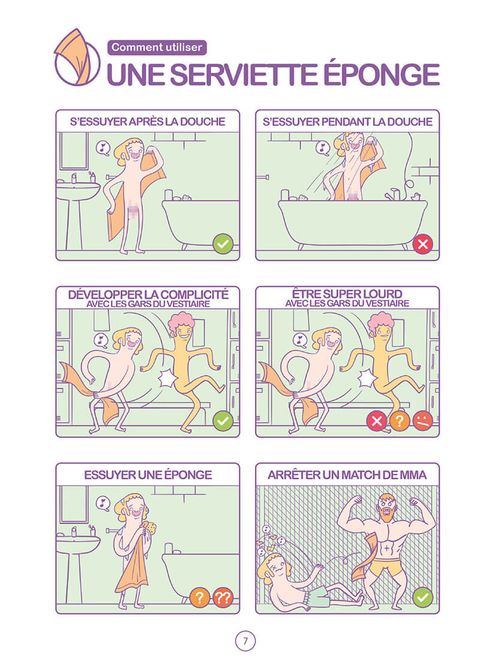 Comment utiliser
UNE SERVIETTE ÉPONGE

S'ESSUYER APRÈS LA DOUCHE

S'ESSUYER PENDANT LA DOUCHE

DÉVELOPPER LA COMPLICITÉ
AVEC LES GARS DU VESTIAIRE

ÊTRE SUPER LOURD
AVEC LES GARS DU VESTIAIRE

?

ESSUYER UNE ÉPONGE

? ??

ARRÊTER UN MATCH DE MMA

7