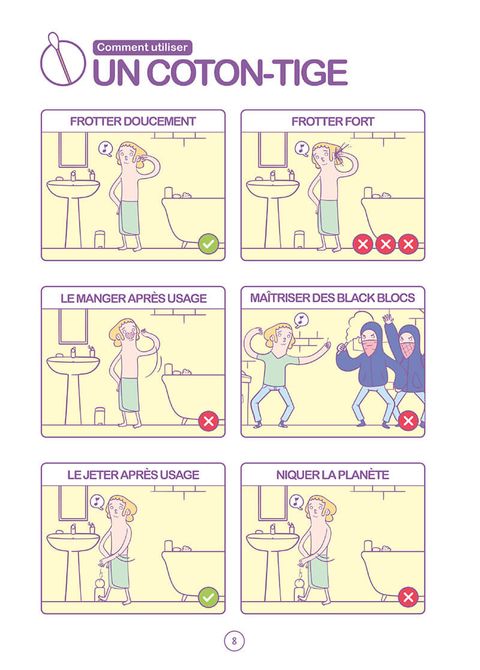 Comment utiliser
UN COTON-TIGE

FROTTER DOUCEMENT

FROTTER FORT

LE MANGER APRÈS USAGE

MAÎTRISER DES BLACK BLOCS

LE JETER APRÈS USAGE

NIQUER LA PLANÈTE

8