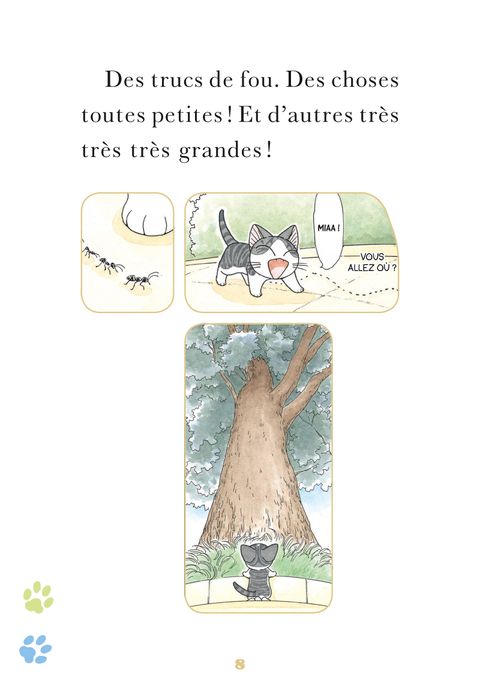 Des trucs de fou. Des choses toutes petites ! Et d'autres très très très grandes !

MIAA !

VOUS ALLEZ OÙ ?

8