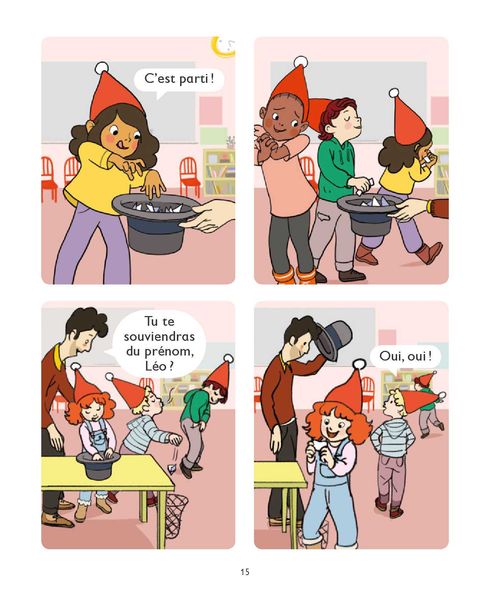 C'est parti !

Tu te souviendras du prénom, Léo ?

Oui, oui !

15