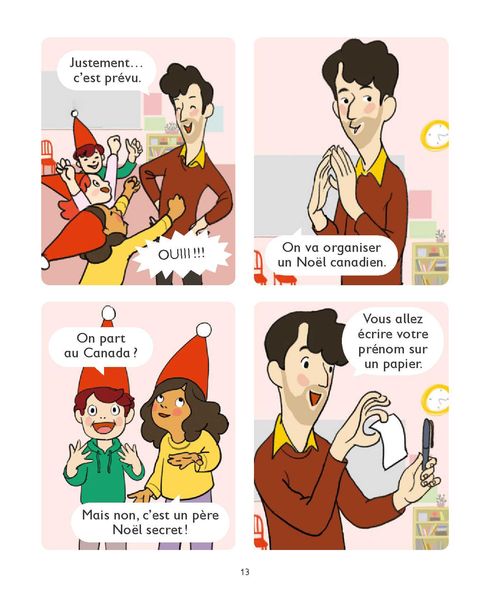 Justement… c'est prévu.

OUIII !!!

On va organiser un Noël canadien.

On part au Canada ?

Mais non, c'est un père Noël secret !

Vous allez écrire votre prénom sur un papier.

13