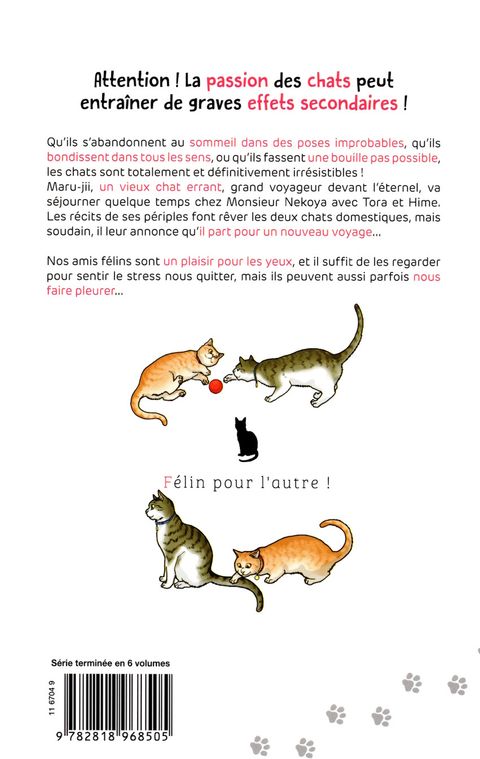 Attention ! La passion des chats peut entraîner de graves effets secondaires !

Qu'ils s'abandonnent au sommeil dans des poses improbables, qu'ils bondissent dans tous les sens, ou qu'ils fassent une bouille pas possible, les chats sont totalement et définitivement irrésistibles !
Maru-jii, un vieux chat errant, grand voyageur devant l'éternel, va séjourner quelque temps chez Monsieur Nekoya avec Tora et Hime. Les récits de ses périples font rêver les deux chats domestiques, mais soudain, il leur annonce qu'il part pour un nouveau voyage...

Nos amis félins sont un plaisir pour les yeux, et il suffit de les regarder pour sentir le stress nous quitter, mais ils peuvent aussi parfois nous faire pleurer...

Félin pour l'autre !

Série terminée en 6 volumes

11 6704 9

9 782818 968505