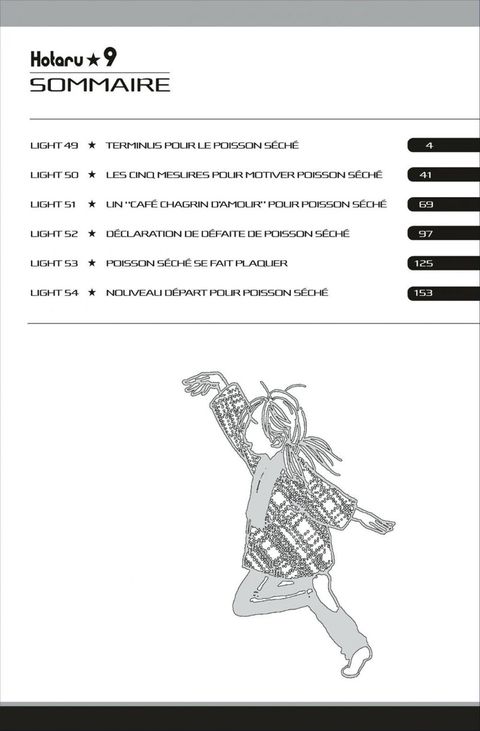 Hotaru ★ 9
SOMMAIRE

LIGHT 49 ★ TERMINUS POUR LE POISSON SÉCHÉ 4

LIGHT 50 ★ LES CINQ MESURES POUR MOTIVER POISSON SÉCHÉ 41

LIGHT 51 ★ UN "CAFÉ CHAGRIN D'AMOUR" POUR POISSON SÉCHÉ 69

LIGHT 52 ★ DÉCLARATION DE DÉFAITE DE POISSON SÉCHÉ 97

LIGHT 53 ★ POISSON SÉCHÉ SE FAIT PLAQUER 125

LIGHT 54 ★ NOUVEAU DÉPART POUR POISSON SÉCHÉ 153