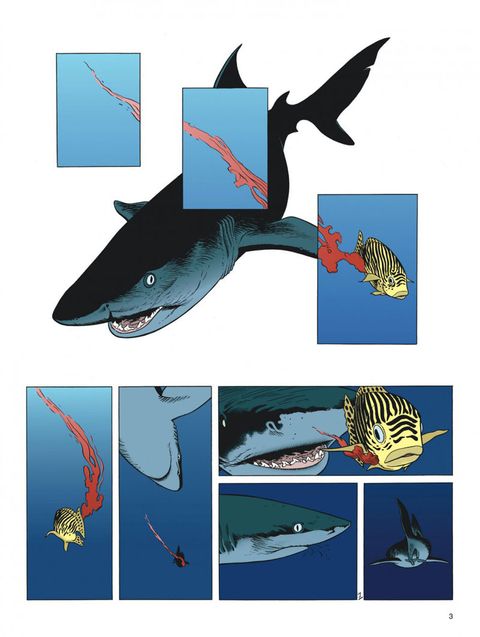 3