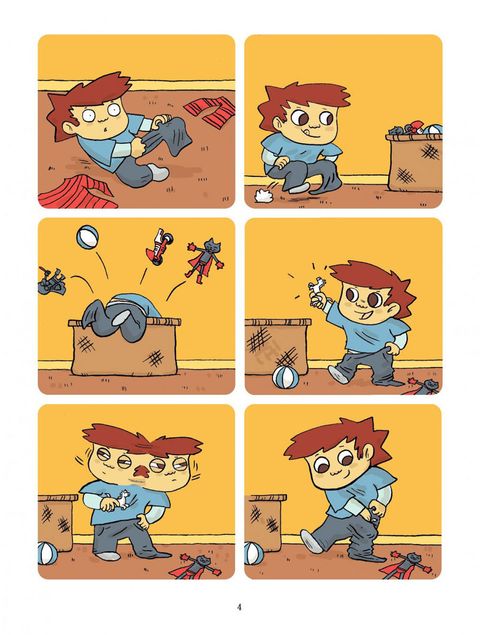 4