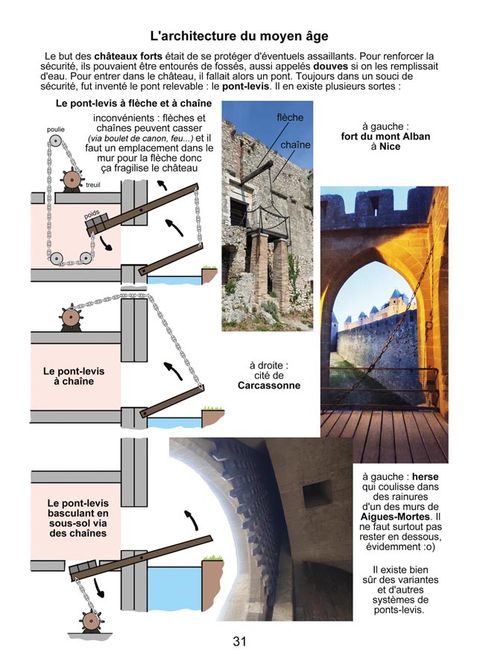 L'architecture du moyen âge

Le but des châteaux forts était de se protéger d'éventuels assaillants. Pour renforcer la sécurité, ils pouvaient être entourés de fossés, aussi appelés douves si on les remplissait d'eau. Pour entrer dans le château, il fallait alors un pont. Toujours dans un souci de sécurité, fut inventé le pont relevable : le pont-levis. Il en existe plusieurs sortes :

Le pont-levis à flèche et à chaîne

inconvénients : flèches et chaînes peuvent casser (via boulet de canon, feu...) et il faut un emplacement dans le mur pour la flèche donc ça fragilise le château

poulie

treuil

poids

flèche

chaîne

à gauche : fort du mont Alban à Nice

Le pont-levis à chaîne

à droite : cité de Carcassonne

Le pont-levis basculant en sous-sol via des chaînes

à gauche : herse qui coulisse dans des rainures d'un des murs de Aigues-Mortes. Il ne faut surtout pas rester en dessous, évidemment :o)

Il existe bien sûr des variantes et d'autres systèmes de ponts-levis.

31