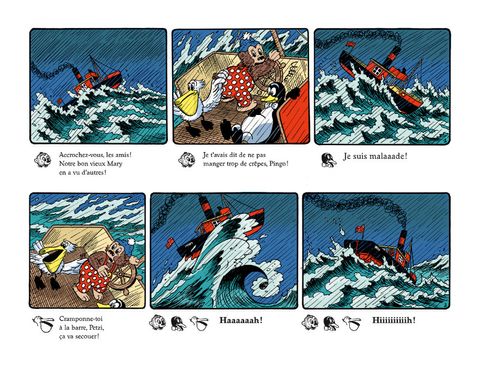 Accrochez-vous, les amis! Notre bon vieux Mary en a vu d'autres!

Je t'avais dit de ne pas manger trop de crêpes, Pingo!

Je suis malaaade!

Cramponne-toi à la barre, Petzi, ça va secouer!

Haaaaaah!

Hiiiiiiiiih!