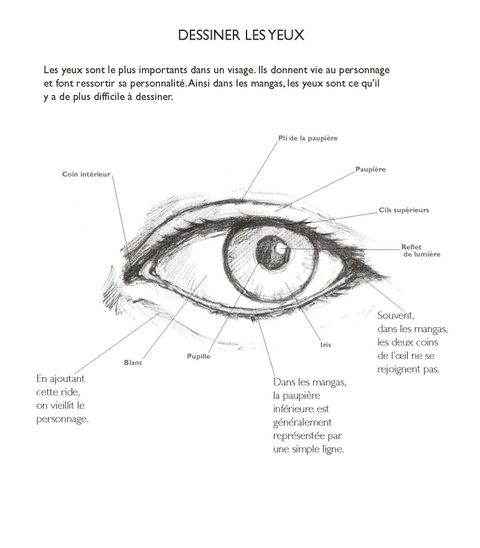 DESSINER LES YEUX

Les yeux sont le plus importants dans un visage. Ils donnent vie au personnage et font ressortir sa personnalité. Ainsi dans les mangas, les yeux sont ce qu'il y a de plus difficile à dessiner.

Pli de la paupière

Coin intérieur

Paupière

Cils supérieurs

Reflet de lumière

Souvent, dans les mangas, les deux coins de l'œil ne se rejoignent pas.

Iris

Pupille

Blanc

En ajoutant cette ride, on vieillit le personnage.

Dans les mangas, la paupière inférieure est généralement représentée par une simple ligne.