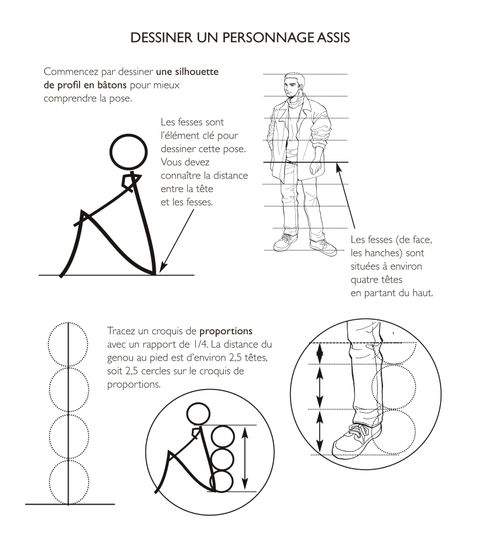 DESSINER UN PERSONNAGE ASSIS

Commencez par dessiner une silhouette de profil en bâtons pour mieux comprendre la pose.

Les fesses sont l'élément clé pour dessiner cette pose. Vous devez connaître la distance entre la tête et les fesses.

Les fesses (de face, les hanches) sont situées à environ quatre têtes en partant du haut.

Tracez un croquis de proportions avec un rapport de 1/4. La distance du genou au pied est d'environ 2,5 têtes, soit 2,5 cercles sur le croquis de proportions.