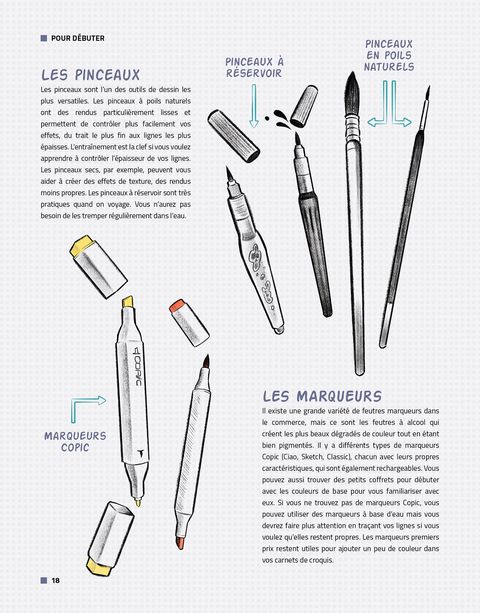 POUR DÉBUTER

LES PINCEAUX

Les pinceaux sont l'un des outils de dessin les plus versatiles. Les pinceaux à poils naturels ont des rendus particulièrement lisses et permettent de contrôler plus facilement vos effets, du trait le plus fin aux lignes les plus épaisses. L'entraînement est la clef si vous voulez apprendre à contrôler l'épaisseur de vos lignes. Les pinceaux secs, par exemple, peuvent vous aider à créer des effets de texture, des rendus moins propres. Les pinceaux à réservoir sont très pratiques quand on voyage. Vous n'aurez pas besoin de les tremper régulièrement dans l'eau.

PINCEAUX À RÉSERVOIR

PINCEAUX EN POILS NATURELS

COPIC

MARQUEURS COPIC

LES MARQUEURS

Il existe une grande variété de feutres marqueurs dans le commerce, mais ce sont les feutres à alcool qui créent les plus beaux dégradés de couleur tout en étant bien pigmentés. Il y a différents types de marqueurs Copic (Ciao, Sketch, Classic), chacun avec leurs propres caractéristiques, qui sont également rechargeables. Vous pouvez aussi trouver des petits coffrets pour débuter avec les couleurs de base pour vous familiariser avec eux. Si vous ne trouvez pas de marqueurs Copic, vous pouvez utiliser des marqueurs à base d'eau mais vous devrez faire plus attention en traçant vos lignes si vous voulez qu'elles restent propres. Les marqueurs premiers prix restent utiles pour ajouter un peu de couleur dans vos carnets de croquis.

18