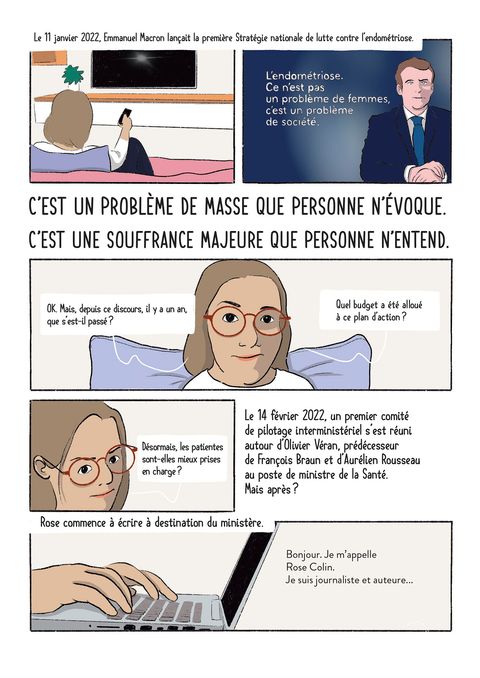 Le 11 janvier 2022, Emmanuel Macron lançait la première Stratégie nationale de lutte contre l'endométriose.

L'endométriose. Ce n'est pas un problème de femmes, c'est un problème de société.

C'EST UN PROBLÈME DE MASSE QUE PERSONNE N'ÉVOQUE.
C'EST UNE SOUFFRANCE MAJEURE QUE PERSONNE N'ENTEND.

OK. Mais, depuis ce discours, il y a un an, que s'est-il passé ?

Quel budget a été alloué à ce plan d'action ?

Désormais, les patientes sont-elles mieux prises en charge ?

Le 14 février 2022, un premier comité de pilotage interministériel s'est réuni autour d'Olivier Véran, prédécesseur de François Braun et d'Aurélien Rousseau au poste de ministre de la Santé. Mais après ?

Rose commence à écrire à destination du ministère.

Bonjour. Je m'appelle Rose Colin. Je suis journaliste et auteure…