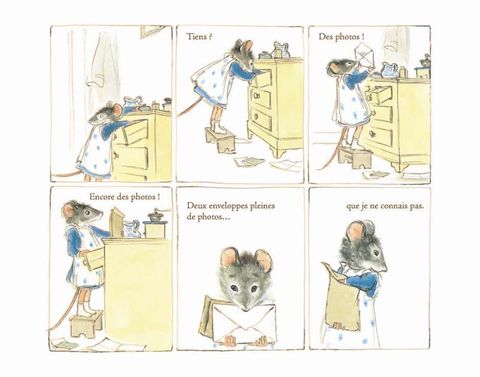 Tiens ?

Des photos !

Encore des photos !

Deux enveloppes pleines de photos...

que je ne connais pas.